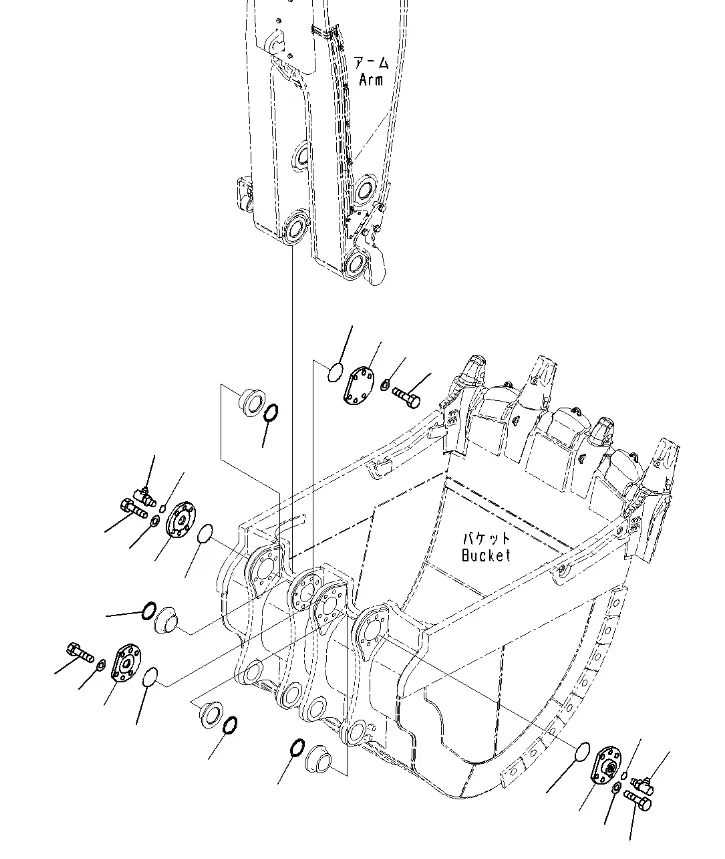 アーム
Arm

バケット
Bucket