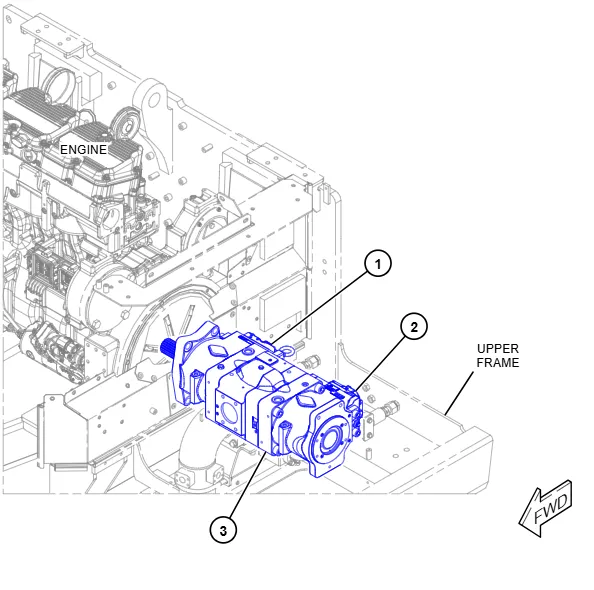 ENGINE

1

2

UPPER FRAME

3

FWD